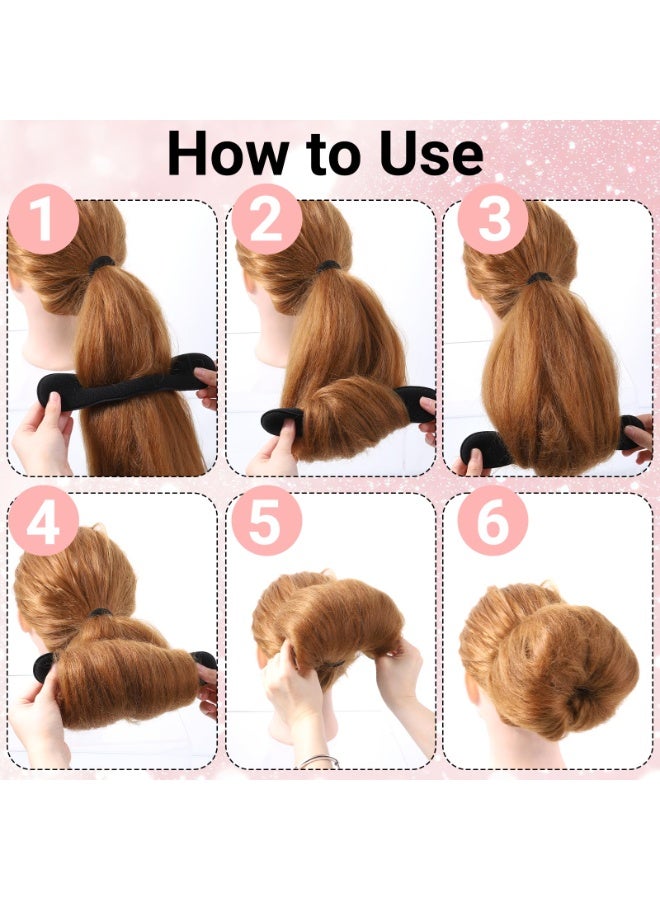 How to Use

1

2

3

4

5

6